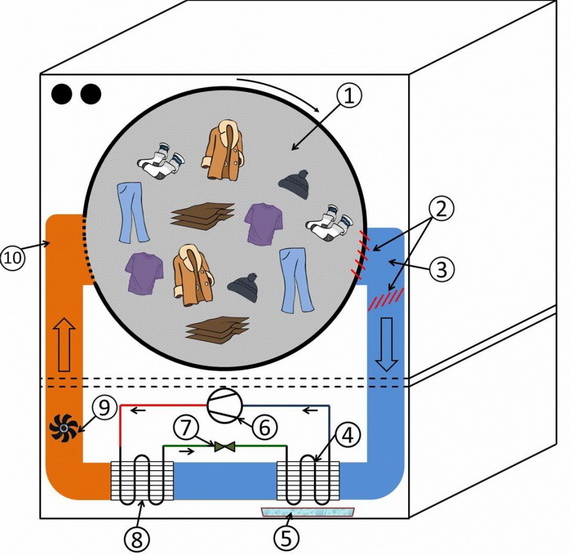 1
2
3
10
9
7
6
4
8
5